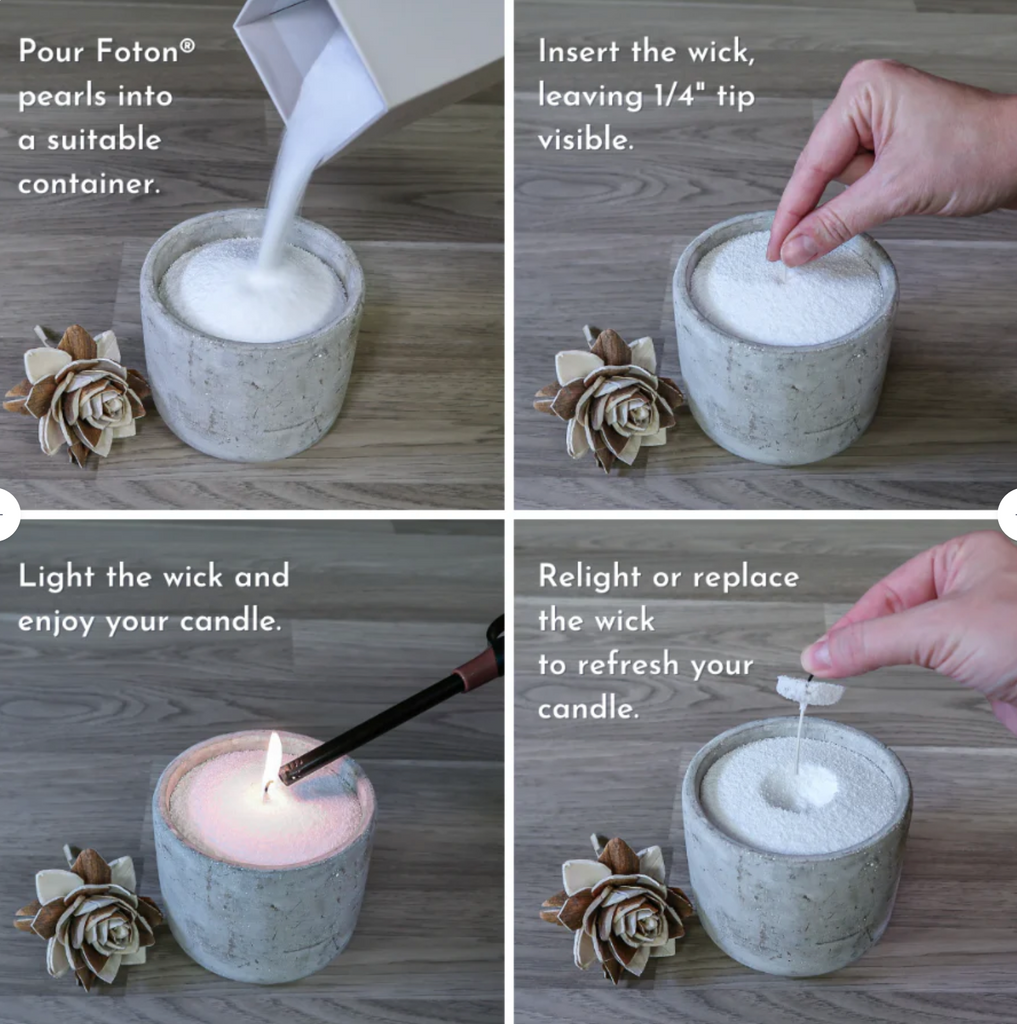 Pour Foton® pearls into a suitable container.

Insert the wick, leaving 1/4" tip visible.

Light the wick and enjoy your candle.

Relight or replace the wick to refresh your candle.